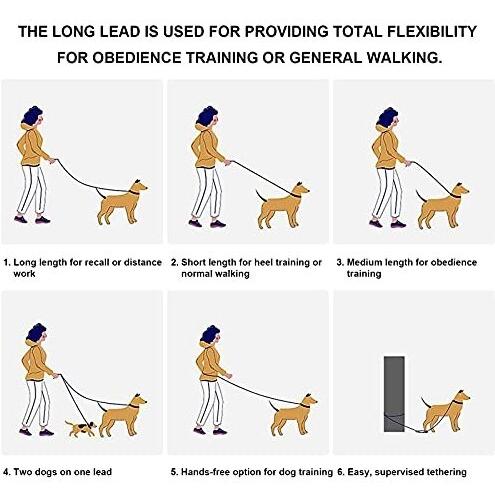 THE LONG LEAD IS USED FOR PROVIDING TOTAL FLEXIBILITY FOR OBEDIENCE TRAINING OR GENERAL WALKING.

1. Long length for recall or distance work

2. Short length for heel training or normal walking

3. Medium length for obedience training

4. Two dogs on one lead

5. Hands-free option for dog training

6. Easy, supervised tethering