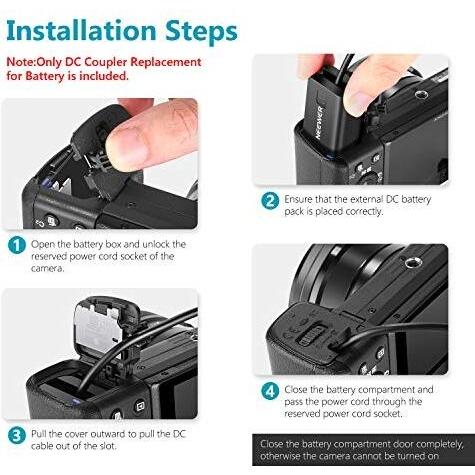 Installation Steps

Note:Only DC Coupler Replacement for Battery is included.

1 Open the battery box and unlock the reserved power cord socket of the camera.

3 Pull the cover outward to pull the DC cable out of the slot.

NEEWER

2 Ensure that the external DC battery pack is placed correctly.

4 Close the battery compartment and pass the power cord through the reserved power cord socket.

Close the battery compartment door completely, otherwise the camera cannot be turned on