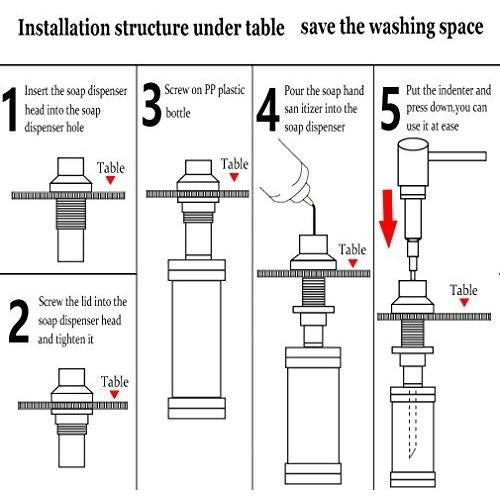 Installation structure under table save the washing space

1 Insert the soap dispenser head into the soap dispenser hole

Table

2 Screw the lid into the soap dispenser head and tighten it

Table

3 Screw on PP plastic bottle

Table

4 Pour the soap hand san itizer into the soap dispenser

Table

5 Put the indenter and press down,you can use it at ease

Table