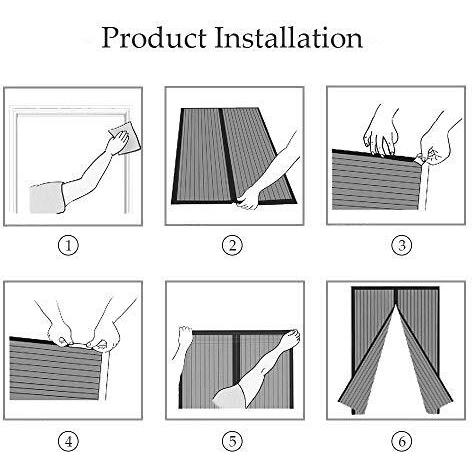 Product Installation

①

②

③

④

⑤

⑥