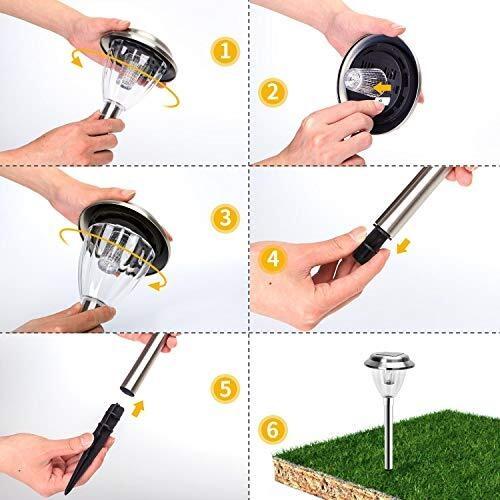 1

2

3

4

5

6