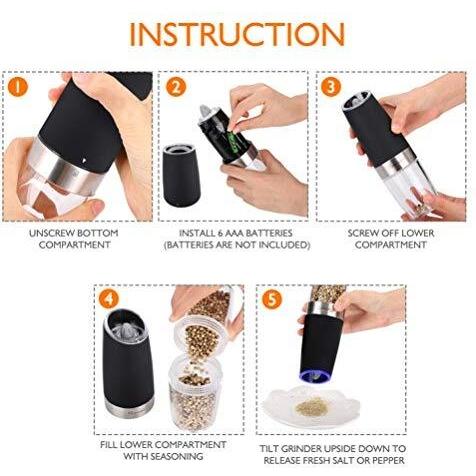 INSTRUCTION

1

UNSCREW BOTTOM COMPARTMENT

2

INSTALL 6 AAA BATTERIES (BATTERIES ARE NOT INCLUDED)

3

SCREW OFF LOWER COMPARTMENT

4

FILL LOWER COMPARTMENT WITH SEASONING

5

TILT GRINDER UPSIDE DOWN TO RELEASE FRESH SALT OR PEPPER