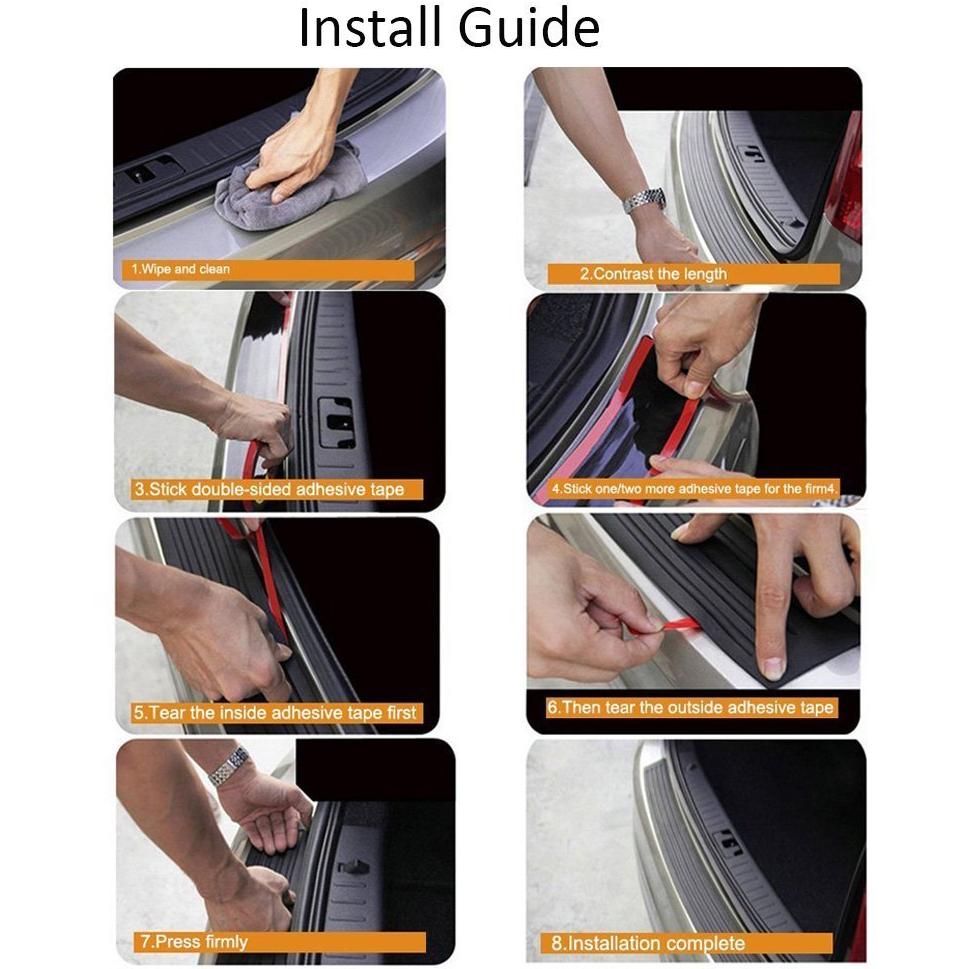 Install Guide

1.Wipe and clean

2.Contrast the length

3.Stick double-sided adhesive tape

4.Stick one/two more adhesive tape for the firm4.

5.Tear the inside adhesive tape first

6.Then tear the outside adhesive tape

7.Press firmly

8.Installation complete