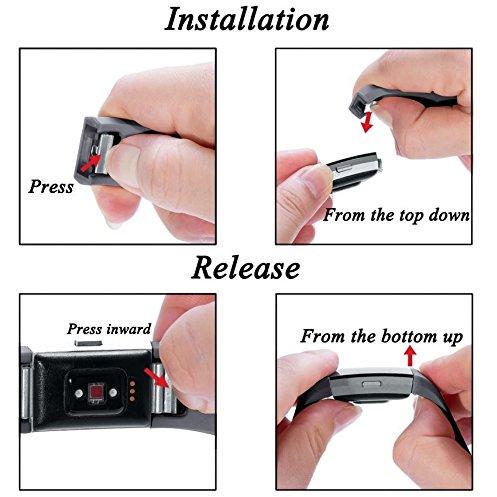 Installation

Press

From the top down

Release

Press inward

From the bottom up