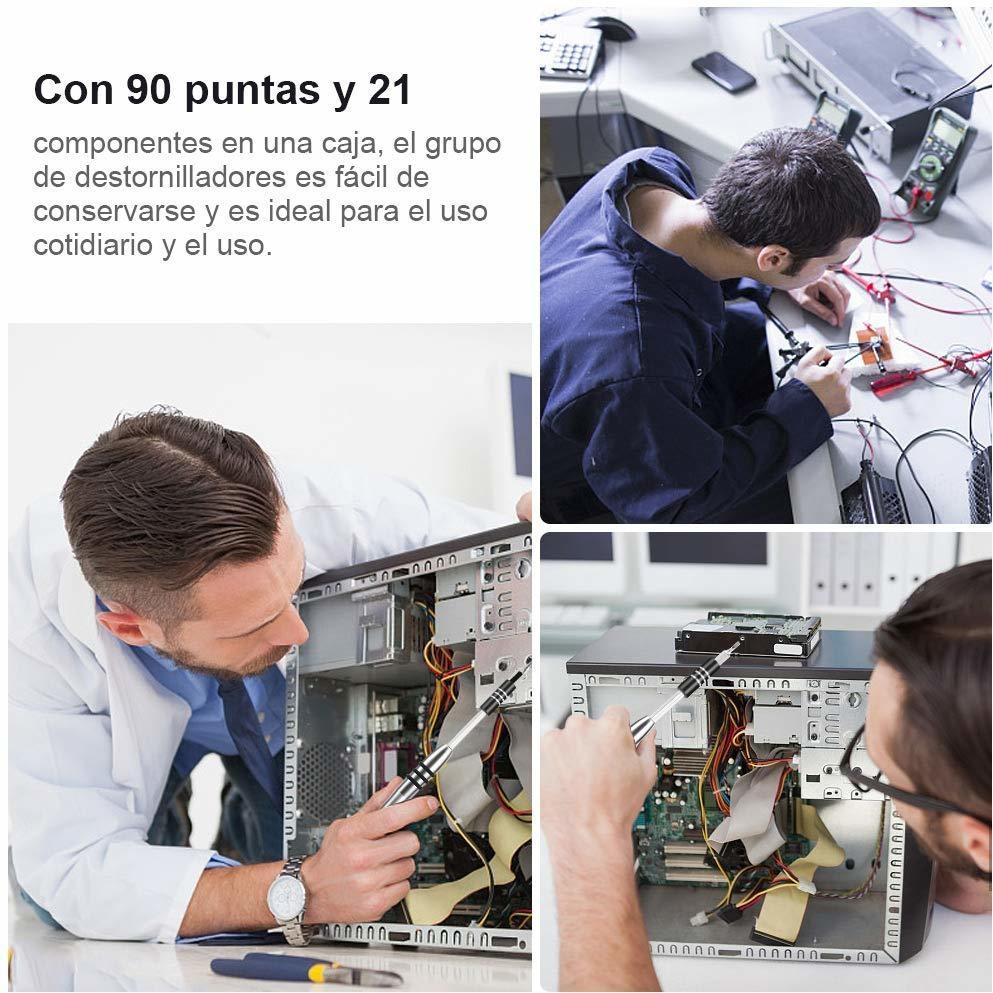 Con 90 puntas y 21

componentes en una caja, el grupo de destornilladores es fácil de conservarse y es ideal para el uso cotidiario y el uso.