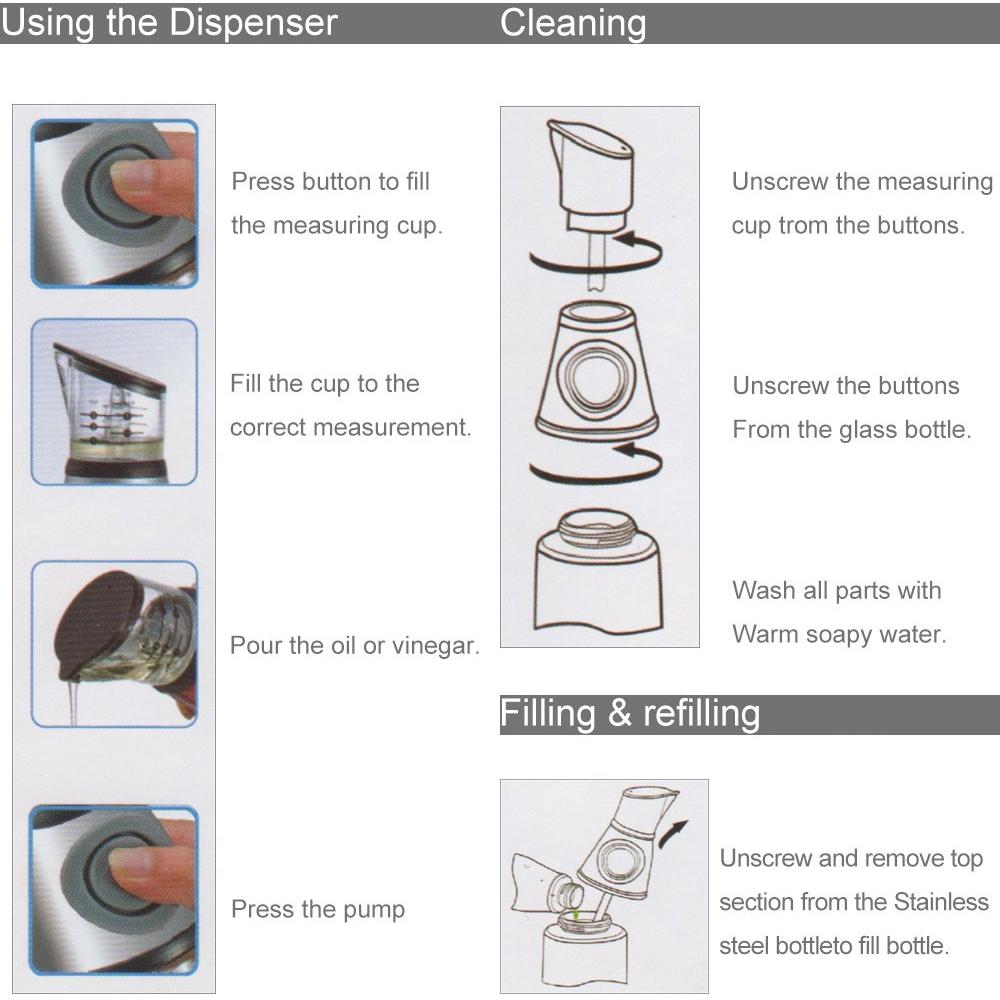 Using the Dispenser

Press button to fill the measuring cup.

Fill the cup to the correct measurement.

Pour the oil or vinegar.

Press the pump

Cleaning

Unscrew the measuring cup trom the buttons.

Unscrew the buttons From the glass bottle.

Wash all parts with Warm soapy water.

Filling & refilling

Unscrew and remove top section from the Stainless steel bottleto fill bottle.