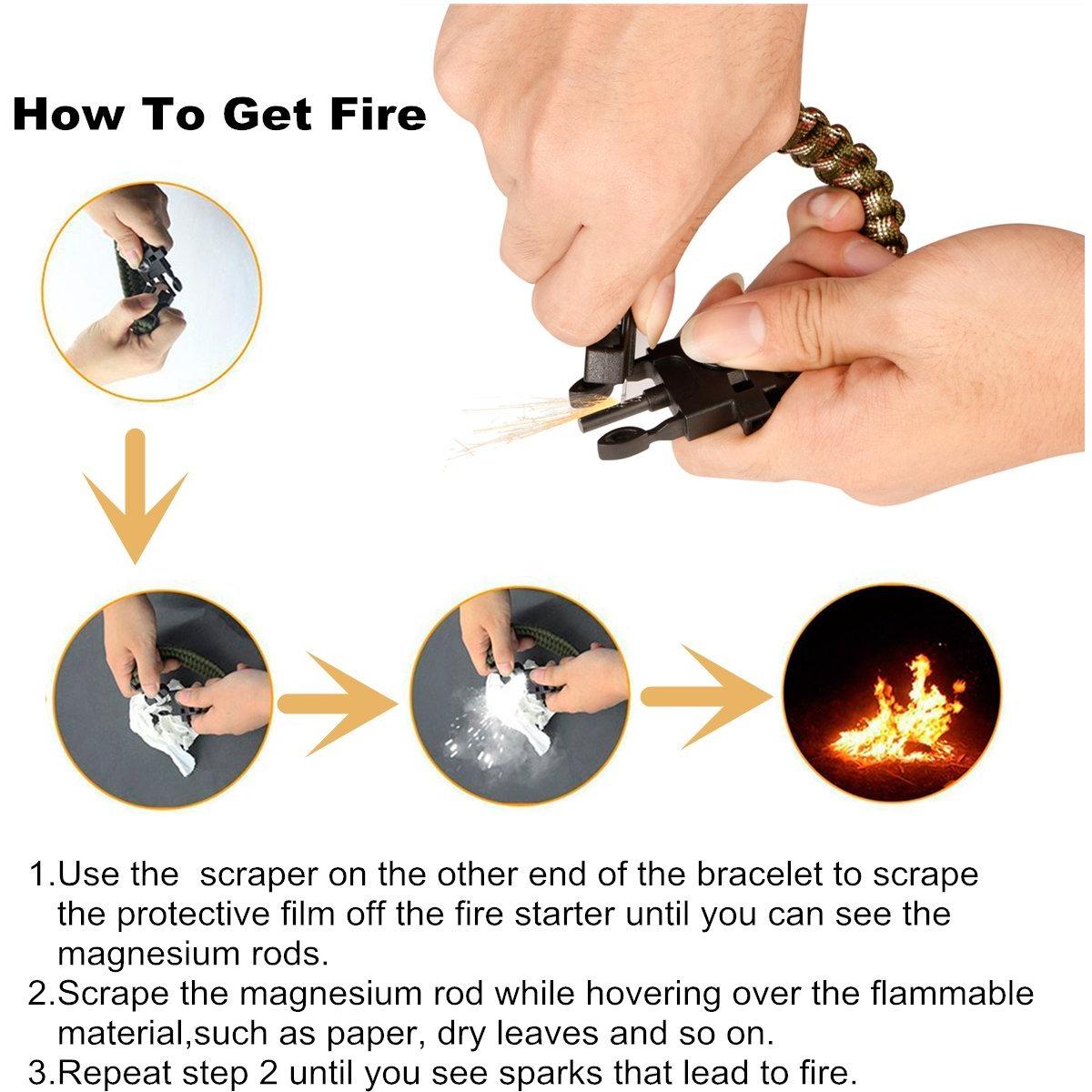 How To Get Fire

1.Use the  scraper on the other end of the bracelet to scrape the protective film off the fire starter until you can see the magnesium rods.

2.Scrape the magnesium rod while hovering over the flammable material,such as paper, dry leaves and so on.

3.Repeat step 2 until you see sparks that lead to fire.