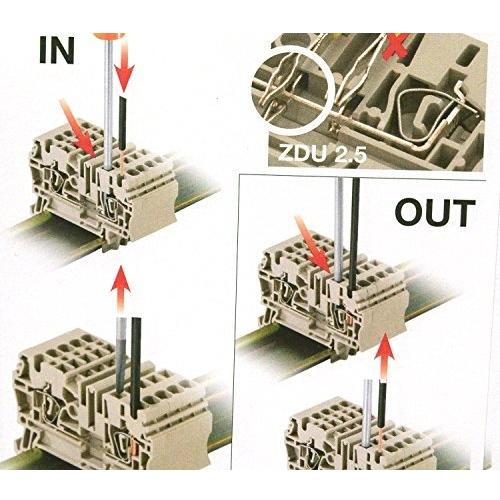 IN

ZDU 2.5

OUT