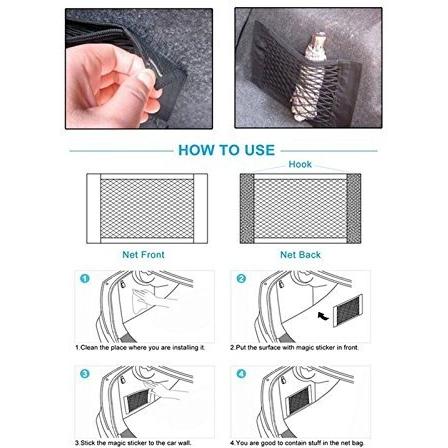 HOW TO USE

Hook

Net Front

Net Back

1

1.Clean the place where you are installing it.

2

2.Put the surface with magic sticker in front.

3

3.Stick the magic sticker to the car wall.

4

4.You are good to contain stuff in the net bag.