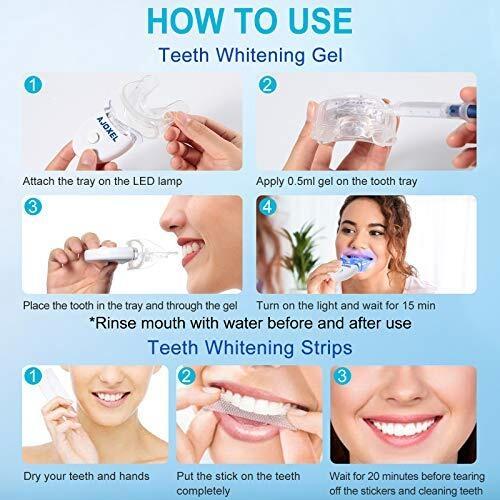 HOW TO USE

Teeth Whitening Gel

1

AJOXEL

Attach the tray on the LED lamp

2

Apply 0.5ml gel on the tooth tray

3

Place the tooth in the tray and through the gel

4

Turn on the light and wait for 15 min

*Rinse mouth with water before and after use

Teeth Whitening Strips

1

Dry your teeth and hands

2

Put the stick on the teeth completely

3

Wait for 20 minutes before tearing off the stickers and cleaning teeth