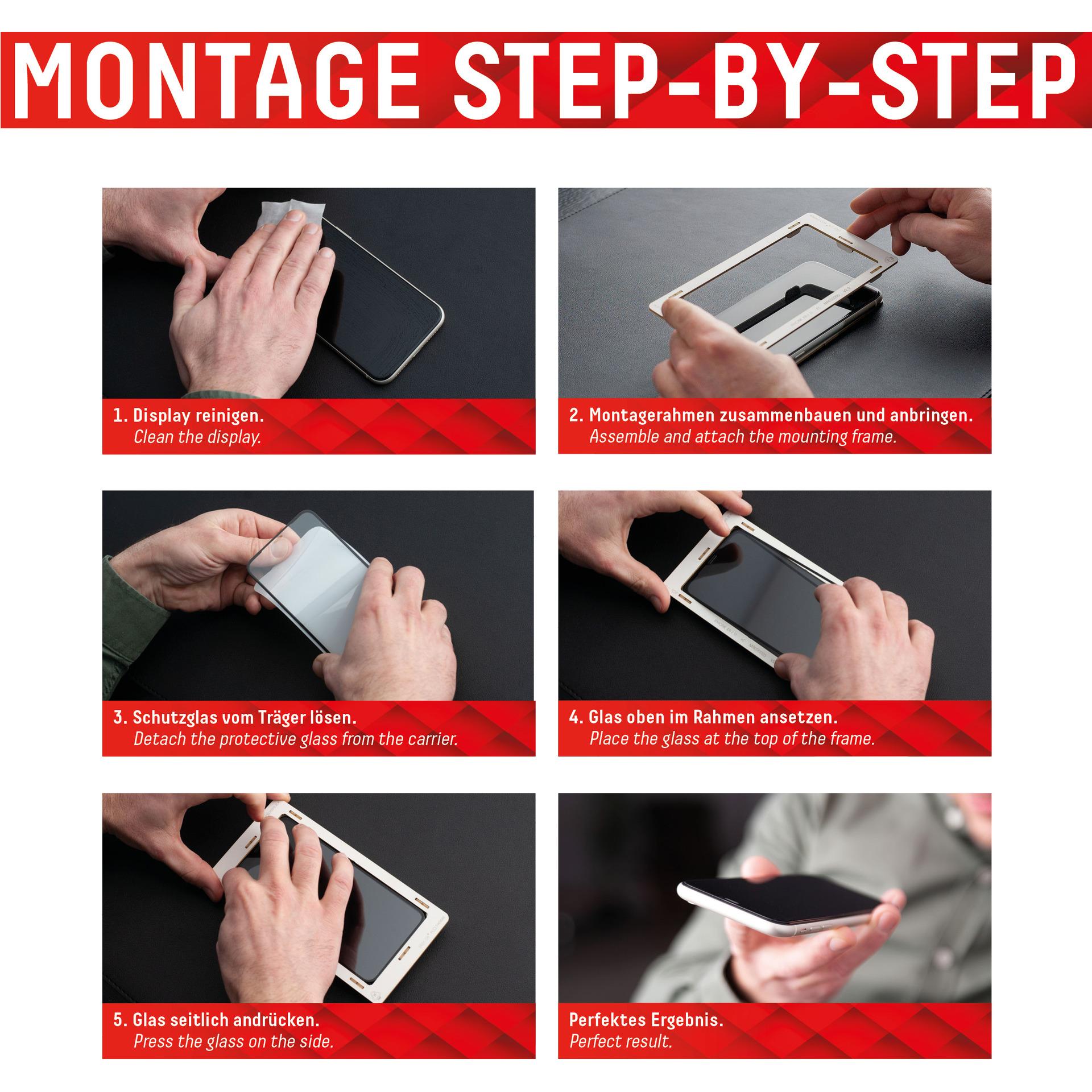 MONTAGE STEP-BY-STEP

1. Display reinigen.
Clean the display.

2. Montagerahmen zusammenbauen und anbringen.
Assemble and attach the mounting frame.

3. Schutzglas vom Träger lösen.
Detach the protective glass from the carrier.

4. Glas oben im Rahmen ansetzen.
Place the glass at the top of the frame.

5. Glas seitlich andrücken.
Press the glass on the side.

Perfektes Ergebnis.
Perfect result.