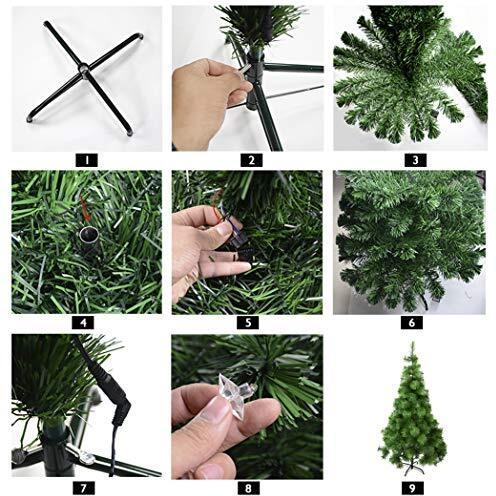 1
2
3
4
5
6
7
8
9