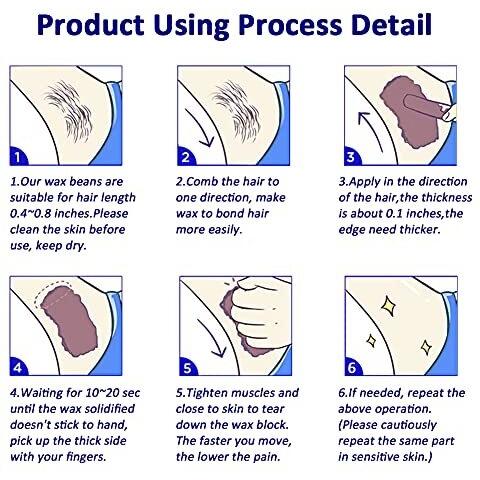 Product Using Process Detail

1

1.Our wax beans are suitable for hair length 0.4~0.8 inches.Please clean the skin before use, keep dry.

2

2.Comb the hair to one direction, make wax to bond hair more easily.

3

3.Apply in the direction of the hair,the thickness is about 0.1 inches,the edge need thicker.

4

4.Waiting for 10~20 sec until the wax solidified doesn't stick to hand, pick up the thick side with your fingers.

5

5.Tighten muscles and close to skin to tear down the wax block. The faster you move, the lower the pain.

6

6.If needed, repeat the above operation. (Please cautiously repeat the same part in sensitive skin.)