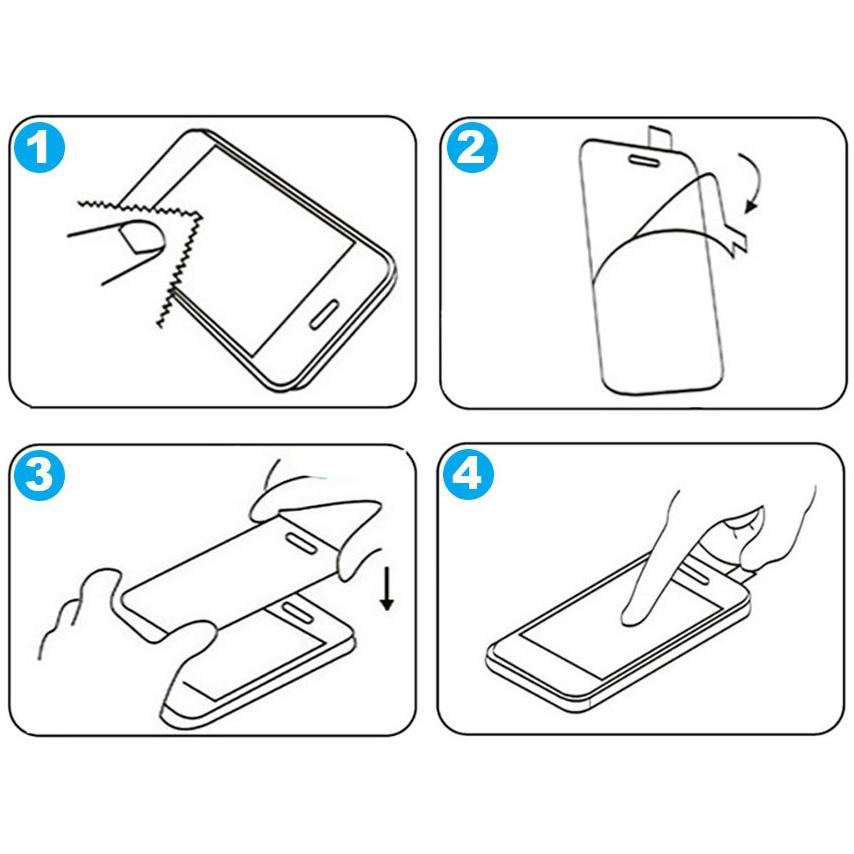 1

2

3

4