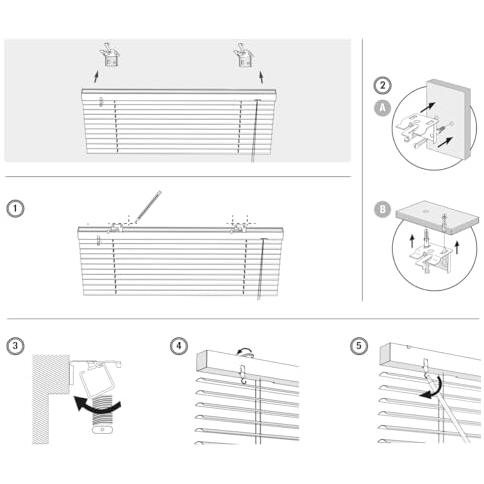 1

2

A

B

3

4

5