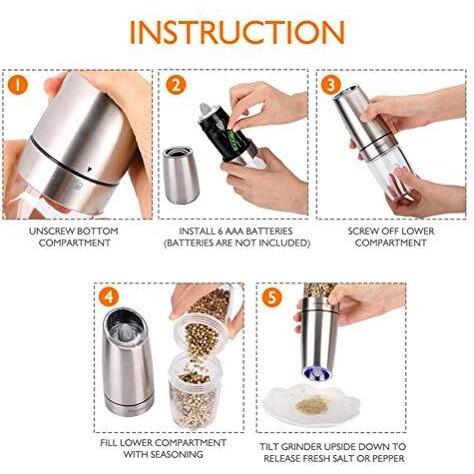 INSTRUCTION

1

UNSCREW BOTTOM COMPARTMENT

2

INSTALL 6 AAA BATTERIES (BATTERIES ARE NOT INCLUDED)

3

SCREW OFF LOWER COMPARTMENT

4

FILL LOWER COMPARTMENT WITH SEASONING

5

TILT GRINDER UPSIDE DOWN TO RELEASE FRESH SALT OR PEPPER