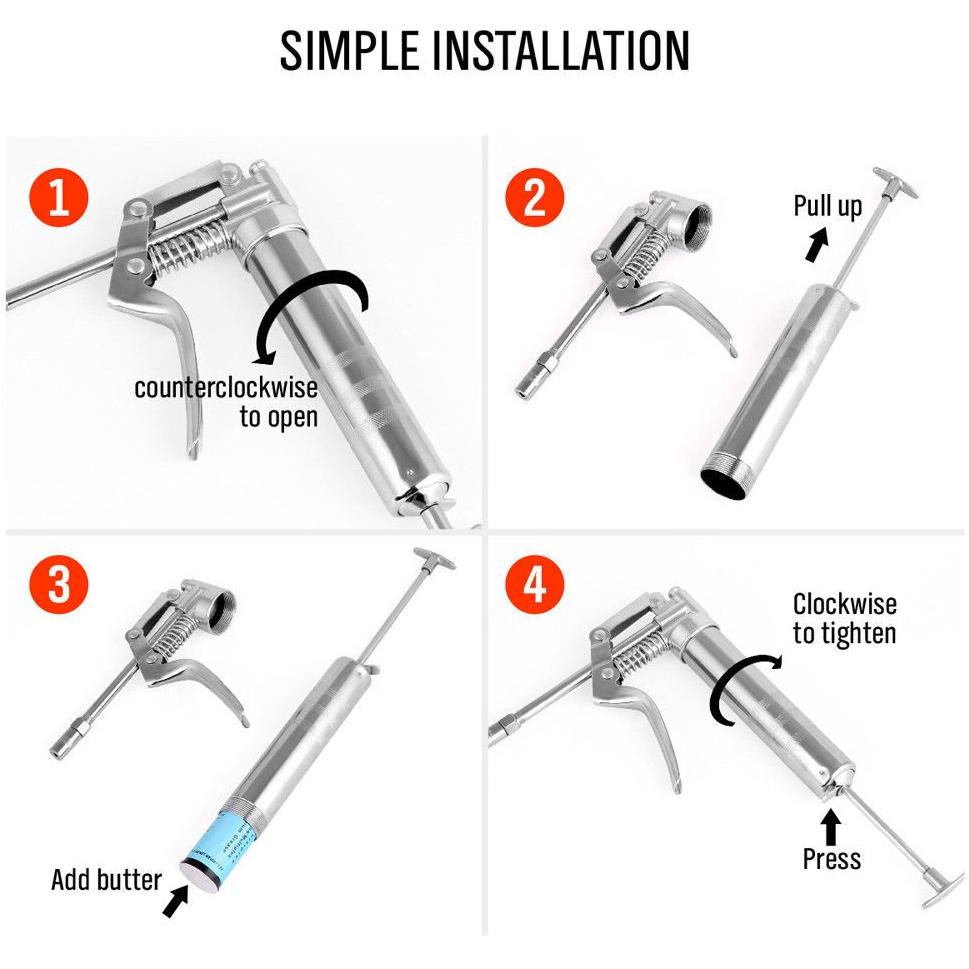 SIMPLE INSTALLATION

1

counterclockwise to open

2

Pull up

3

Add butter

4

Clockwise to tighten

Press