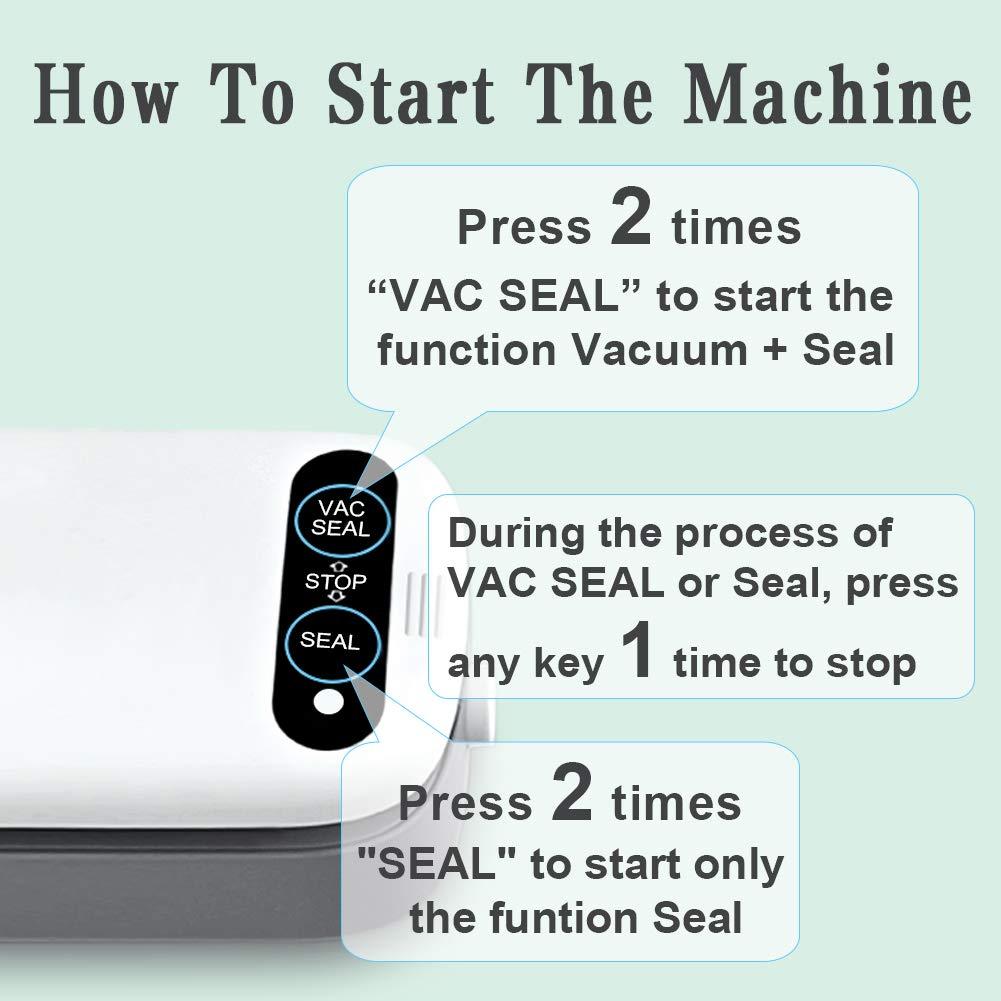 How To Start The Machine

Press 2 times "VAC SEAL" to start the function Vacuum + Seal

VAC
SEAL
STOP
SEAL

During the process of VAC SEAL or Seal, press any key 1 time to stop

Press 2 times "SEAL" to start only the funtion Seal