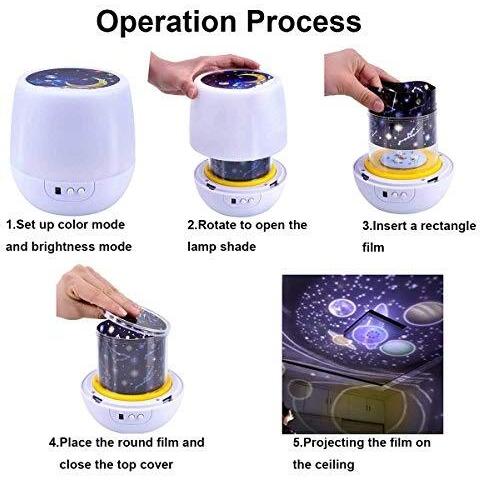 Operation Process

1.Set up color mode and brightness mode

2.Rotate to open the lamp shade

3.Insert a rectangle film

4.Place the round film and close the top cover

5.Projecting the film on the ceiling