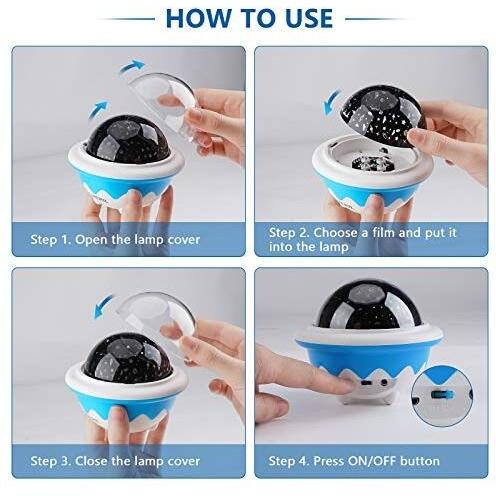 HOW TO USE

Step 1. Open the lamp cover

Step 2. Choose a film and put it into the lamp

Step 3. Close the lamp cover

Step 4. Press ON/OFF button