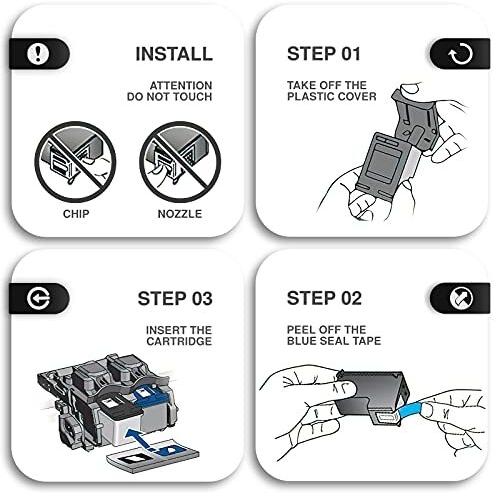 INSTALL

ATTENTION
DO NOT TOUCH

CHIP

NOZZLE

STEP 01

TAKE OFF THE
PLASTIC COVER

STEP 03

INSERT THE
CARTRIDGE

STEP 02

PEEL OFF THE
BLUE SEAL TAPE