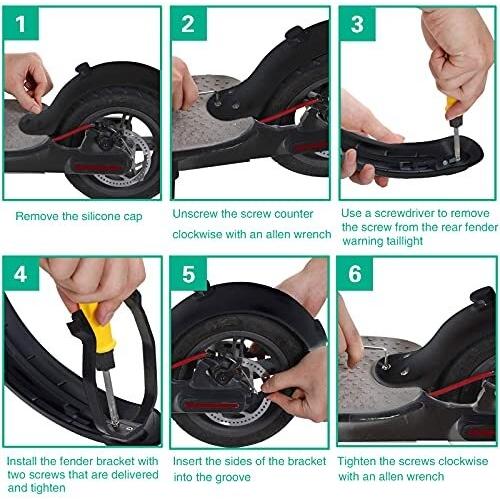 1

Remove the silicone cap

2

Unscrew the screw counter clockwise with an allen wrench

3

Use a screwdriver to remove the screw from the rear fender warning taillight

4

Install the fender bracket with two screws that are delivered and tighten

5

Insert the sides of the bracket into the groove

6

Tighten the screws clockwise with an allen wrench