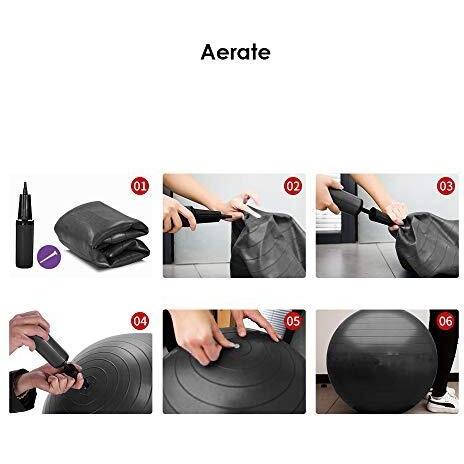 Aerate

01

02

03

04

05

06