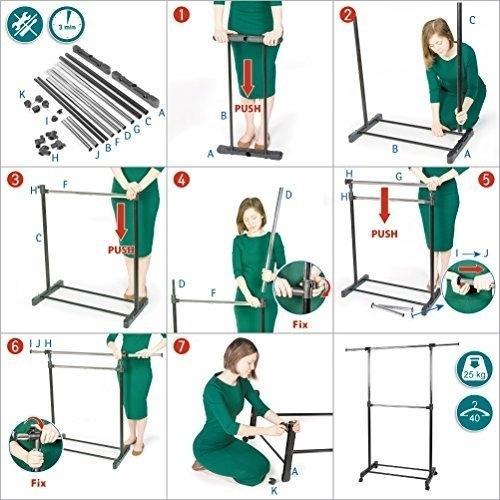 3 min

K
I
H
J B F D G C A

1
B
PUSH
A

2
C
B
A

3
H
F
C
PUSH

4
D
D
F
Fix

5
H
G
H
PUSH
I → J

6
I J H
Fix

7
A
K

25 kg
40