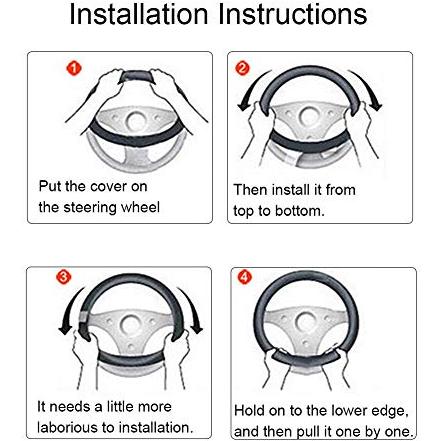 Installation Instructions

1

Put the cover on the steering wheel

2

Then install it from top to bottom.

3

It needs a little more laborious to installation.

4

Hold on to the lower edge, and then pull it one by one.