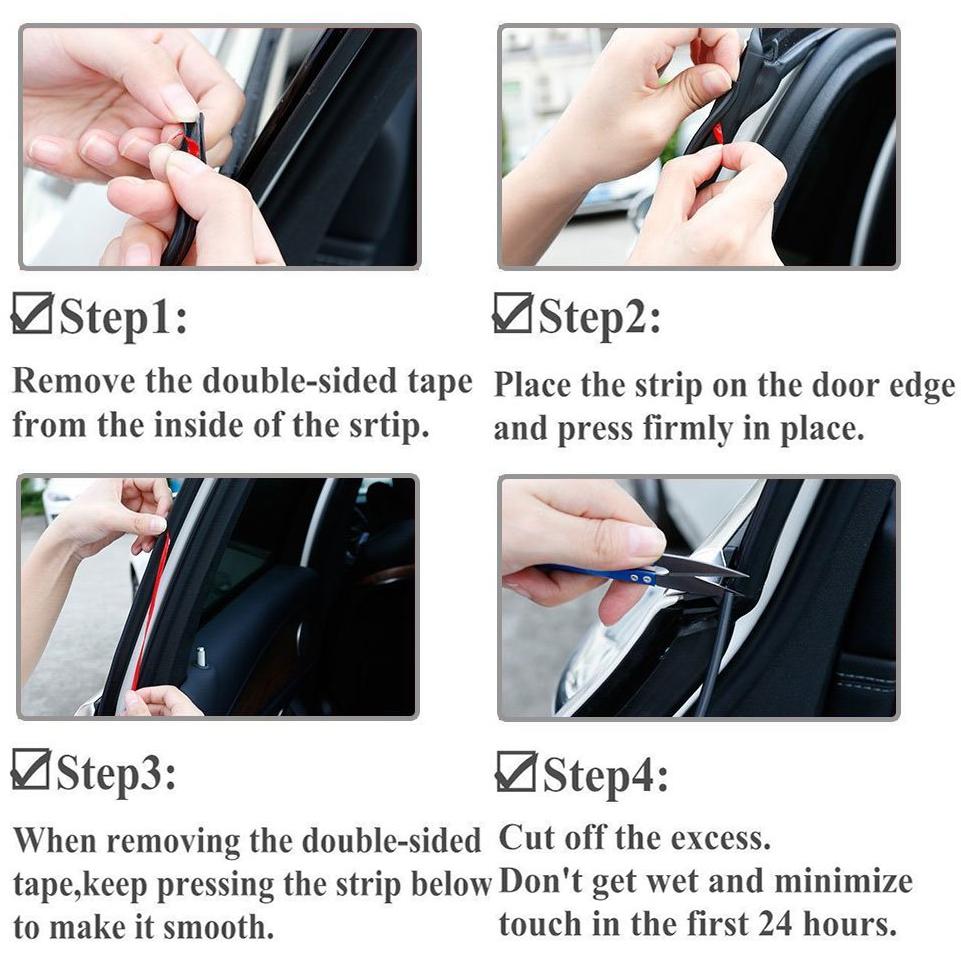 ☑Step1:

Remove the double-sided tape from the inside of the srtip.

☑Step2:

Place the strip on the door edge and press firmly in place.

☑Step3:

When removing the double-sided tape,keep pressing the strip below to make it smooth.

☑Step4:

Cut off the excess.
Don't get wet and minimize touch in the first 24 hours.