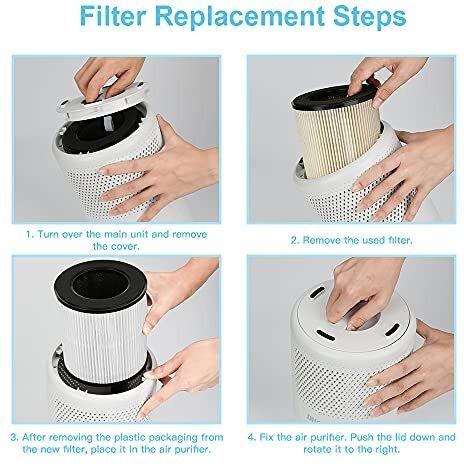 Filter Replacement Steps

1. Turn over the main unit and remove the cover.

2. Remove the used filter.

3. After removing the plastic packaging from the new filter, place it in the air purifier.

4. Fix the air purifier. Push the lid down and rotate it to the right.