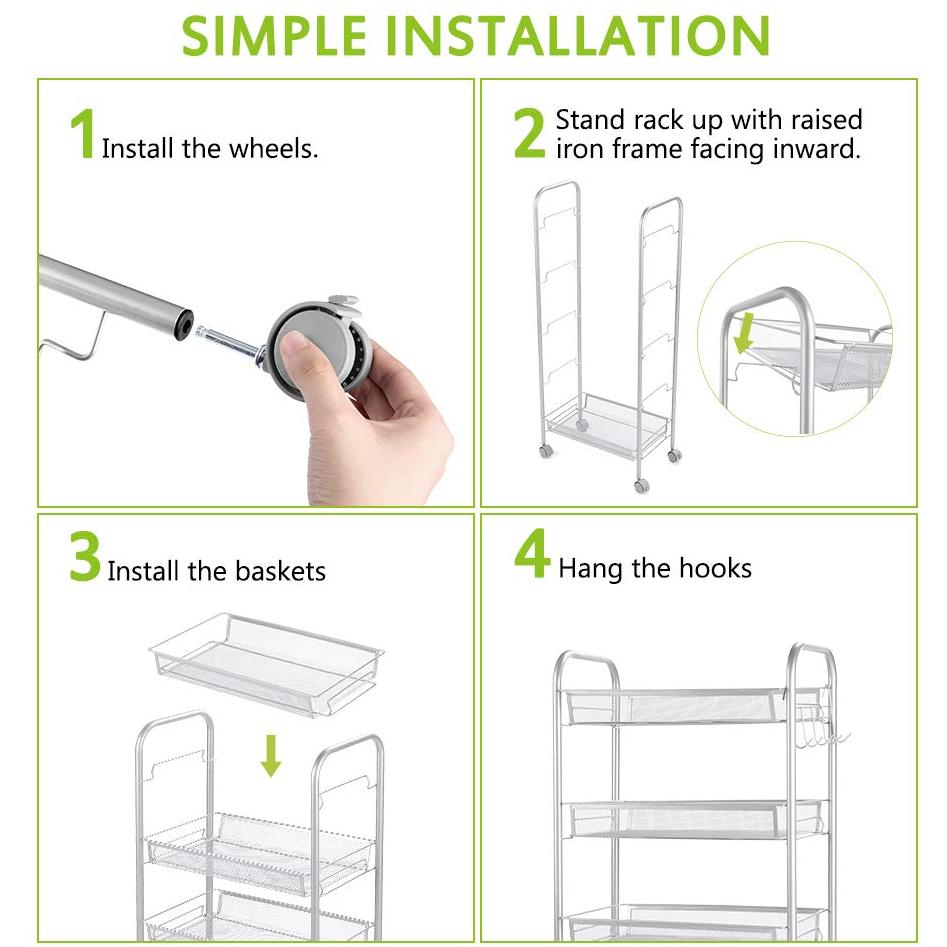 SIMPLE INSTALLATION

1 Install the wheels.

2 Stand rack up with raised iron frame facing inward.

3 Install the baskets

4 Hang the hooks