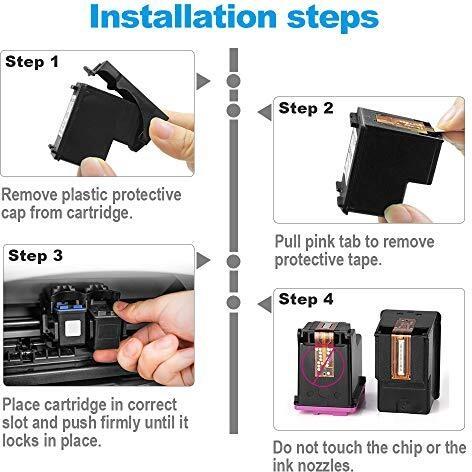 Installation steps

Step 1

Remove plastic protective cap from cartridge.

Step 2

Pull pink tab to remove protective tape.

Step 3

Place cartridge in correct slot and push firmly until it locks in place.

Step 4

Do not touch the chip or the ink nozzles.