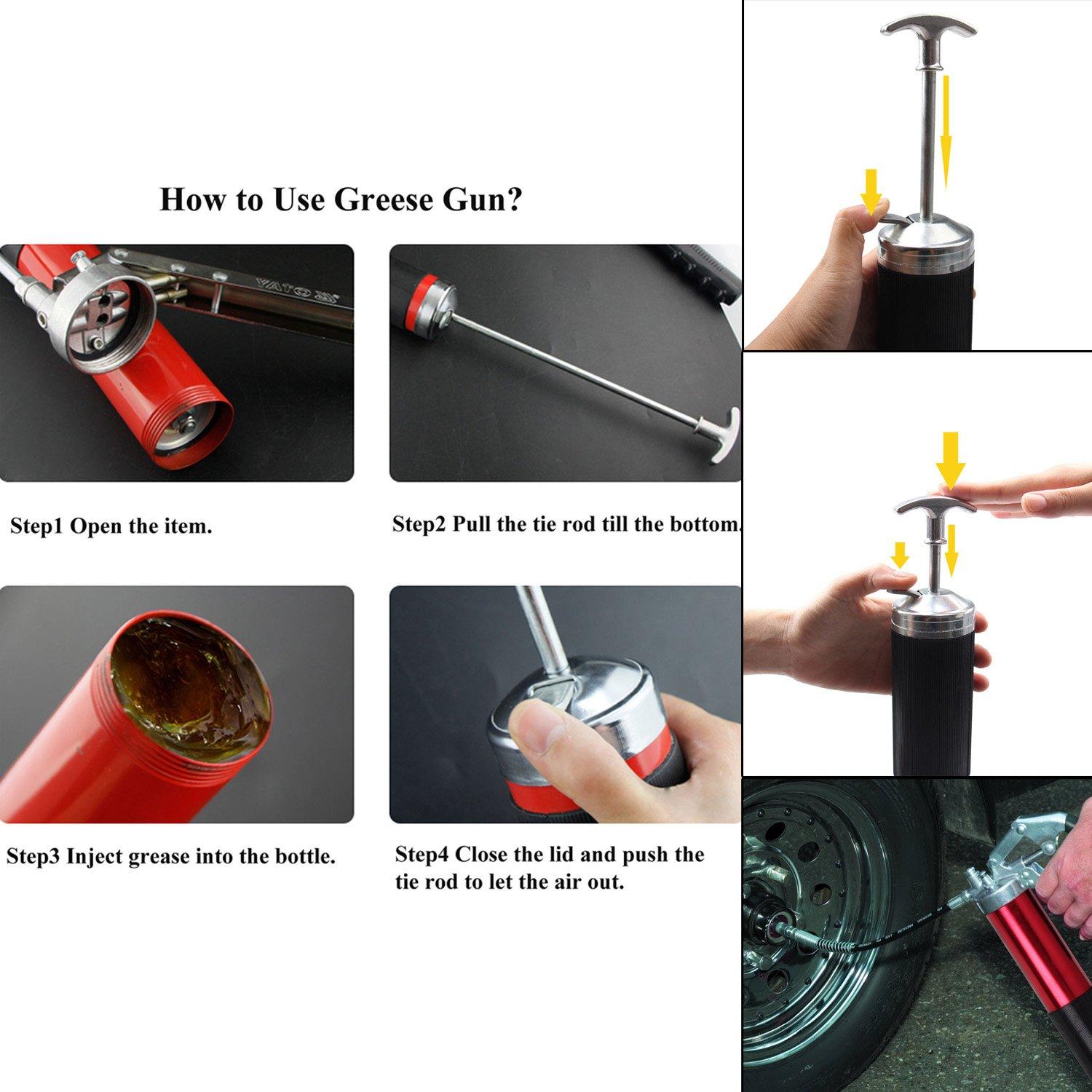 How to Use Greese Gun?

YATO

Step1 Open the item.

Step2 Pull the tie rod till the bottom.

Step3 Inject grease into the bottle.

Step4 Close the lid and push the tie rod to let the air out.