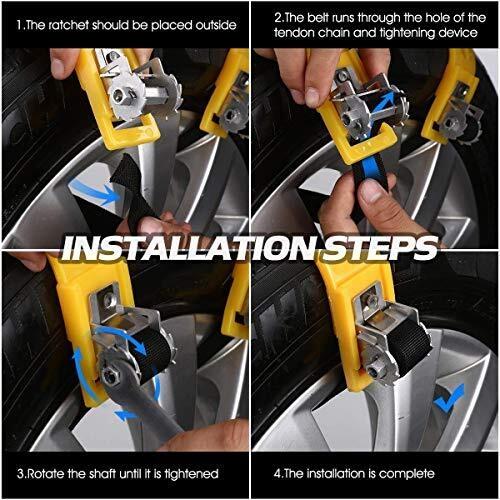 1.The ratchet should be placed outside

2.The belt runs through the hole of the tendon chain and tightening device

INSTALLATION STEPS

3.Rotate the shaft until it is tightened

4.The installation is complete