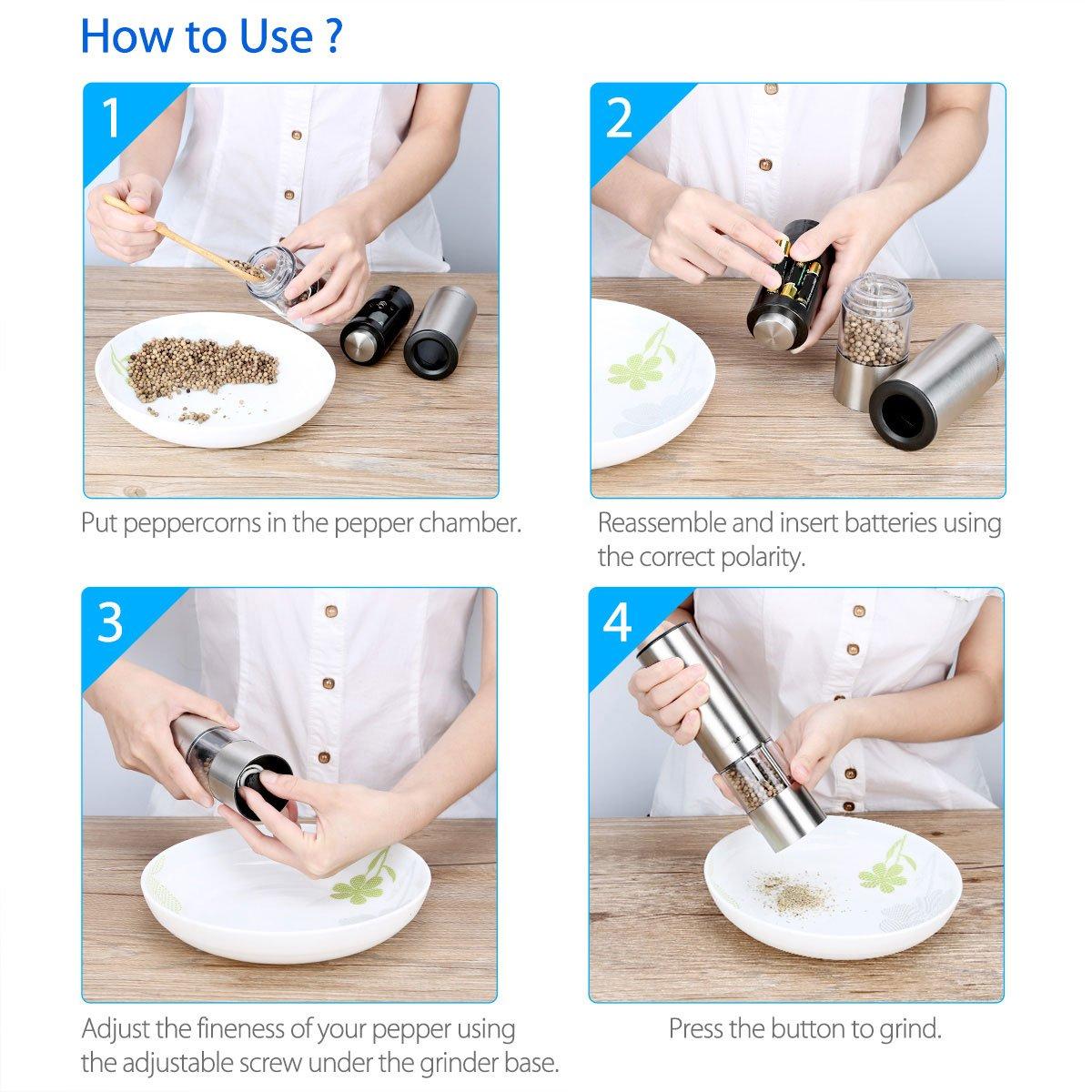 How to Use ?

1

Put peppercorns in the pepper chamber.

2

Reassemble and insert batteries using the correct polarity.

3

Adjust the fineness of your pepper using the adjustable screw under the grinder base.

4

Press the button to grind.