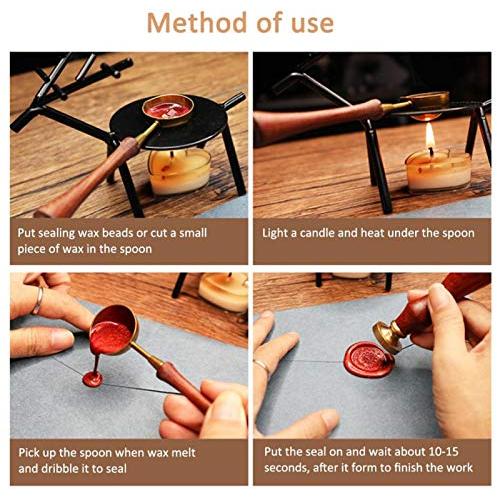 Method of use

Put sealing wax beads or cut a small piece of wax in the spoon

Light a candle and heat under the spoon

Pick up the spoon when wax melt and dribble it to seal

Put the seal on and wait about 10-15 seconds, after it form to finish the work