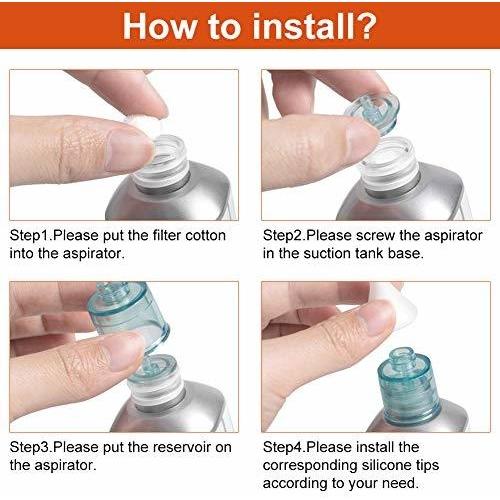 How to install?

Step1.Please put the filter cotton into the aspirator.

Step2.Please screw the aspirator in the suction tank base.

Step3.Please put the reservoir on the aspirator.

Step4.Please install the corresponding silicone tips according to your need.