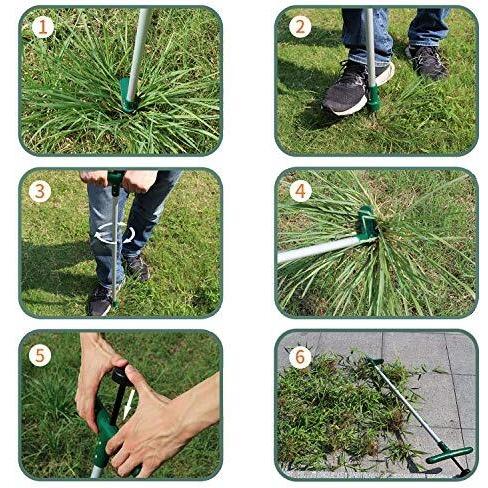 1

2

3

4

5

6