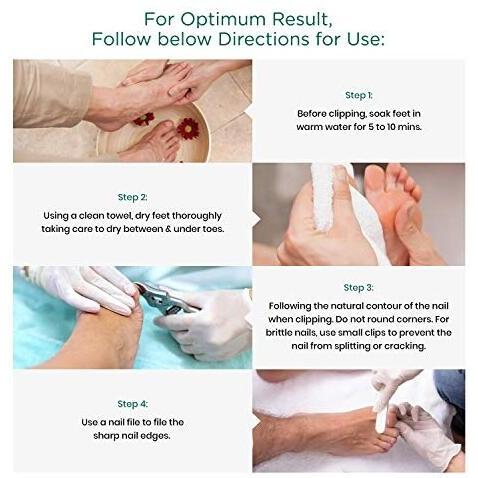 For Optimum Result,
Follow below Directions for Use:

Step 1:
Before clipping, soak feet in warm water for 5 to 10 mins.

Step 2:
Using a clean towel, dry feet thoroughly taking care to dry between & under toes.

Step 3:
Following the natural contour of the nail when clipping. Do not round corners. For brittle nails, use small clips to prevent the nail from splitting or cracking.

Step 4:
Use a nail file to file the sharp nail edges.