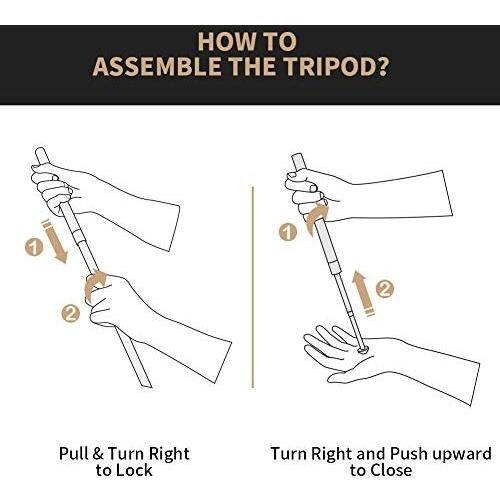 HOW TO
ASSEMBLE THE TRIPOD?

1

2

Pull & Turn Right to Lock

1

2

Turn Right and Push upward to Close