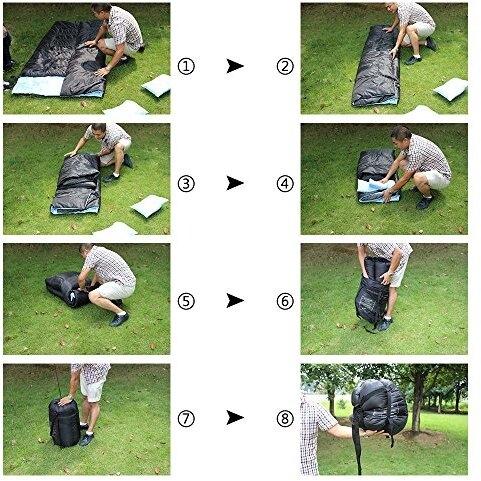 ① ➤ ②

③ ➤ ④

⑤ ➤ ⑥

⑦ ➤ ⑧