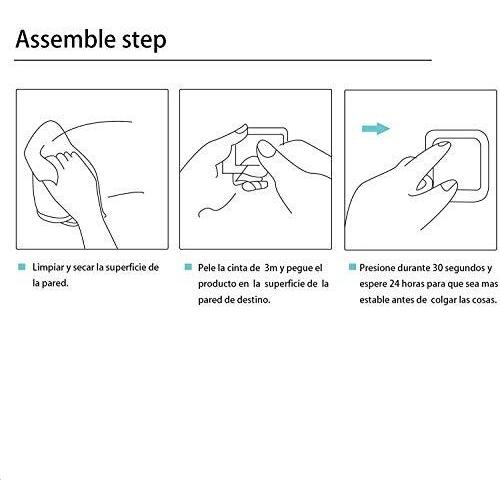 Assemble step

Limpiar y secar la superficie de la pared.

Pele la cinta de 3m y pegue el producto en la superficie de la pared de destino.

Presione durante 30 segundos y espere 24 horas para que sea mas estable antes de colgar las cosas.