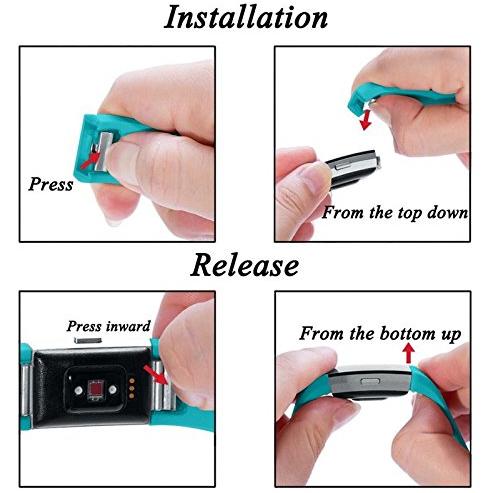 Installation

Press

From the top down

Release

Press inward

From the bottom up