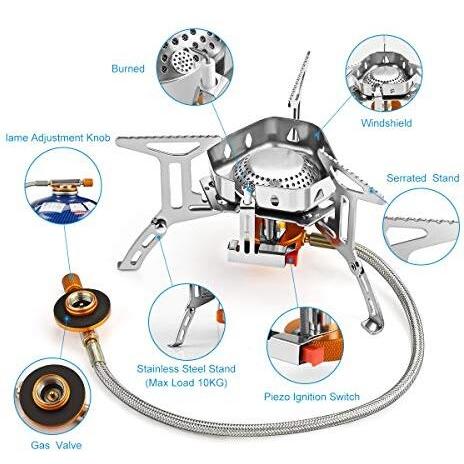 Burned

Windshield

lame Adjustment Knob

Serrated Stand

Stainless Steel Stand (Max Load 10KG)

Piezo Ignition Switch

Gas Valve