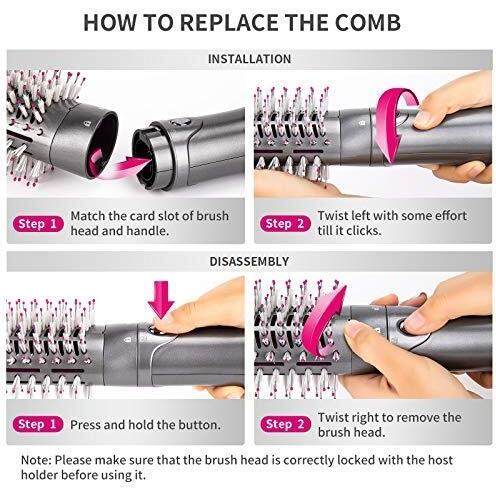 HOW TO REPLACE THE COMB

INSTALLATION

Step 1 Match the card slot of brush head and handle.

Step 2 Twist left with some effort till it clicks.

DISASSEMBLY

Step 1 Press and hold the button.

Step 2 Twist right to remove the brush head.

Note: Please make sure that the brush head is correctly locked with the host holder before using it.