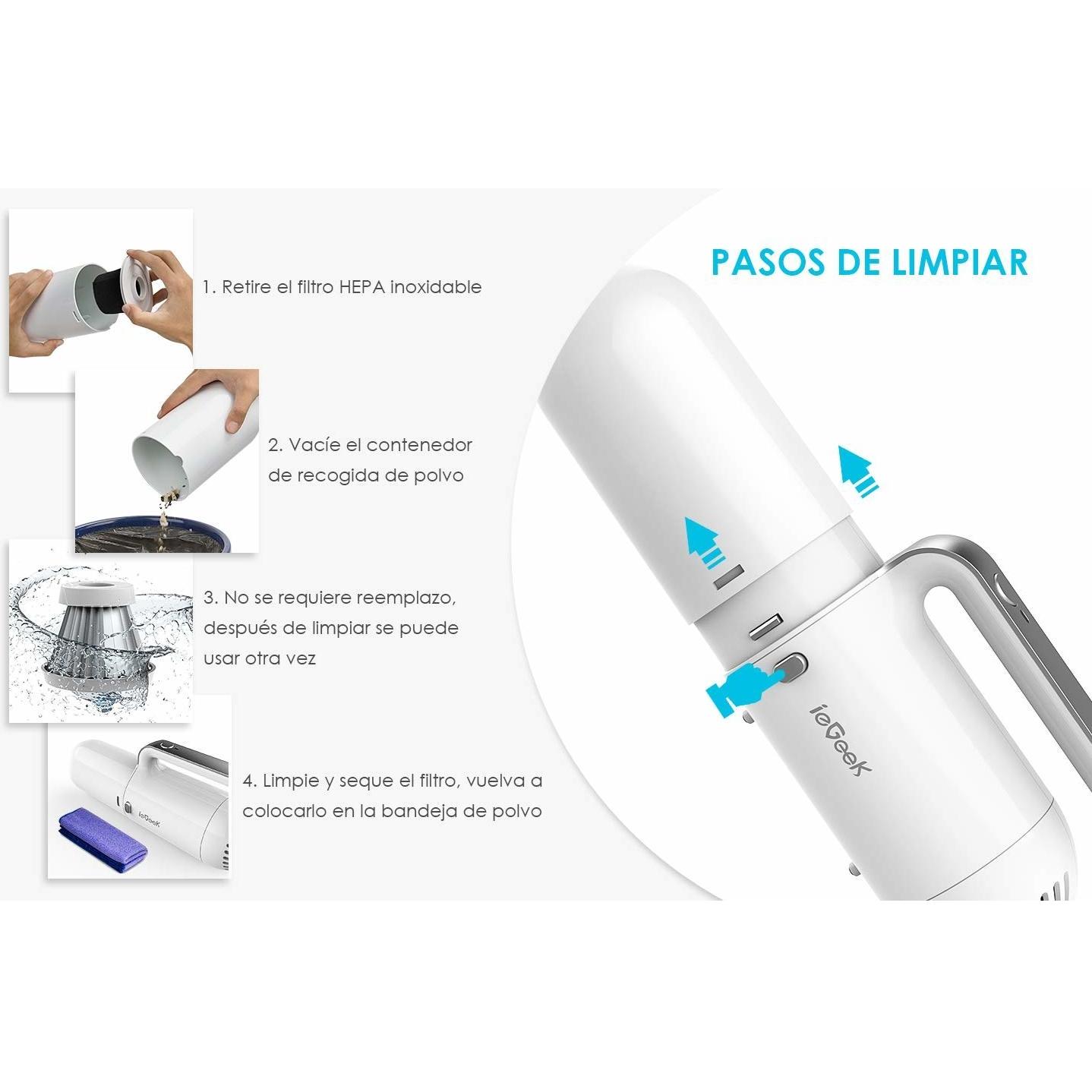 PASOS DE LIMPIAR

1. Retire el filtro HEPA inoxidable

2. Vacíe el contenedor de recogida de polvo

3. No se requiere reemplazo, después de limpiar se puede usar otra vez

4. Limpie y seque el filtro, vuelva a colocarlo en la bandeja de polvo

ieGeek

ieGeek