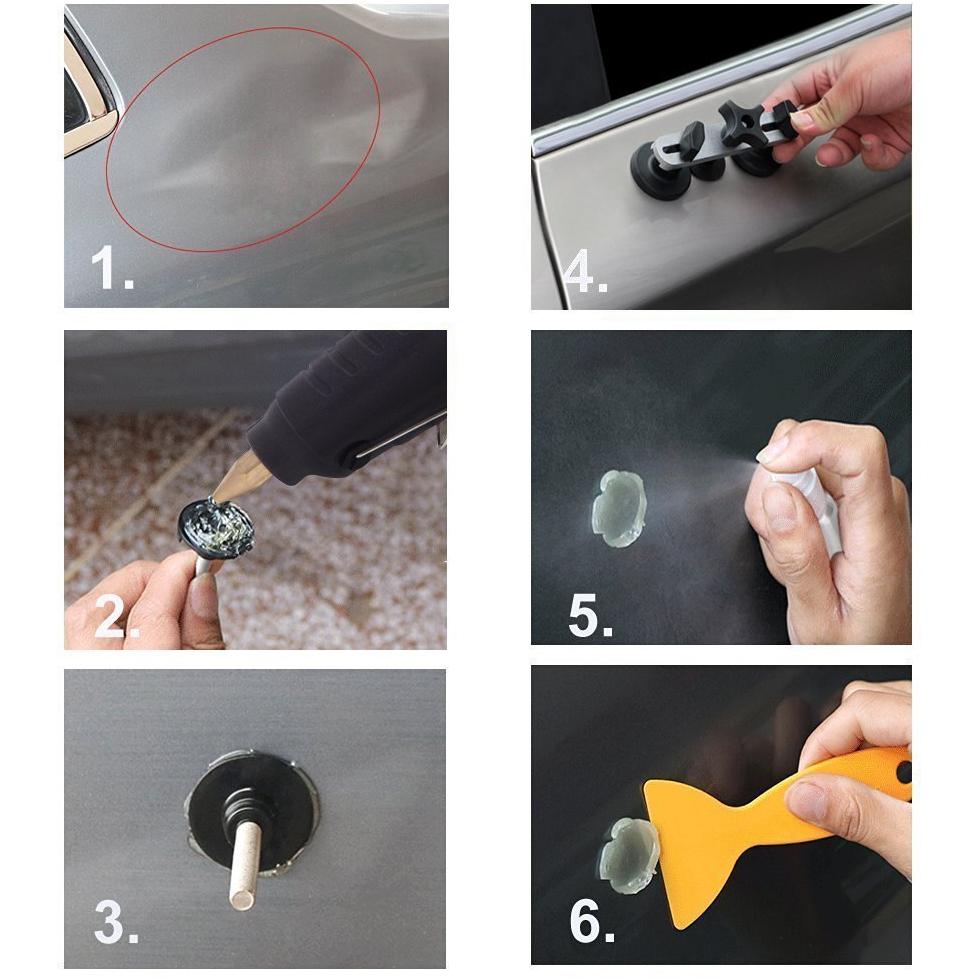 1.

2.

3.

4.

5.

6.