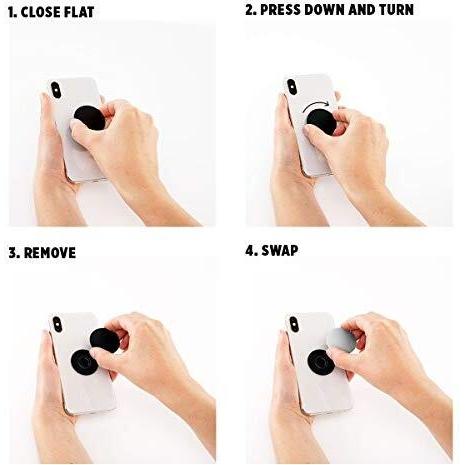 1. CLOSE FLAT

2. PRESS DOWN AND TURN

3. REMOVE

4. SWAP