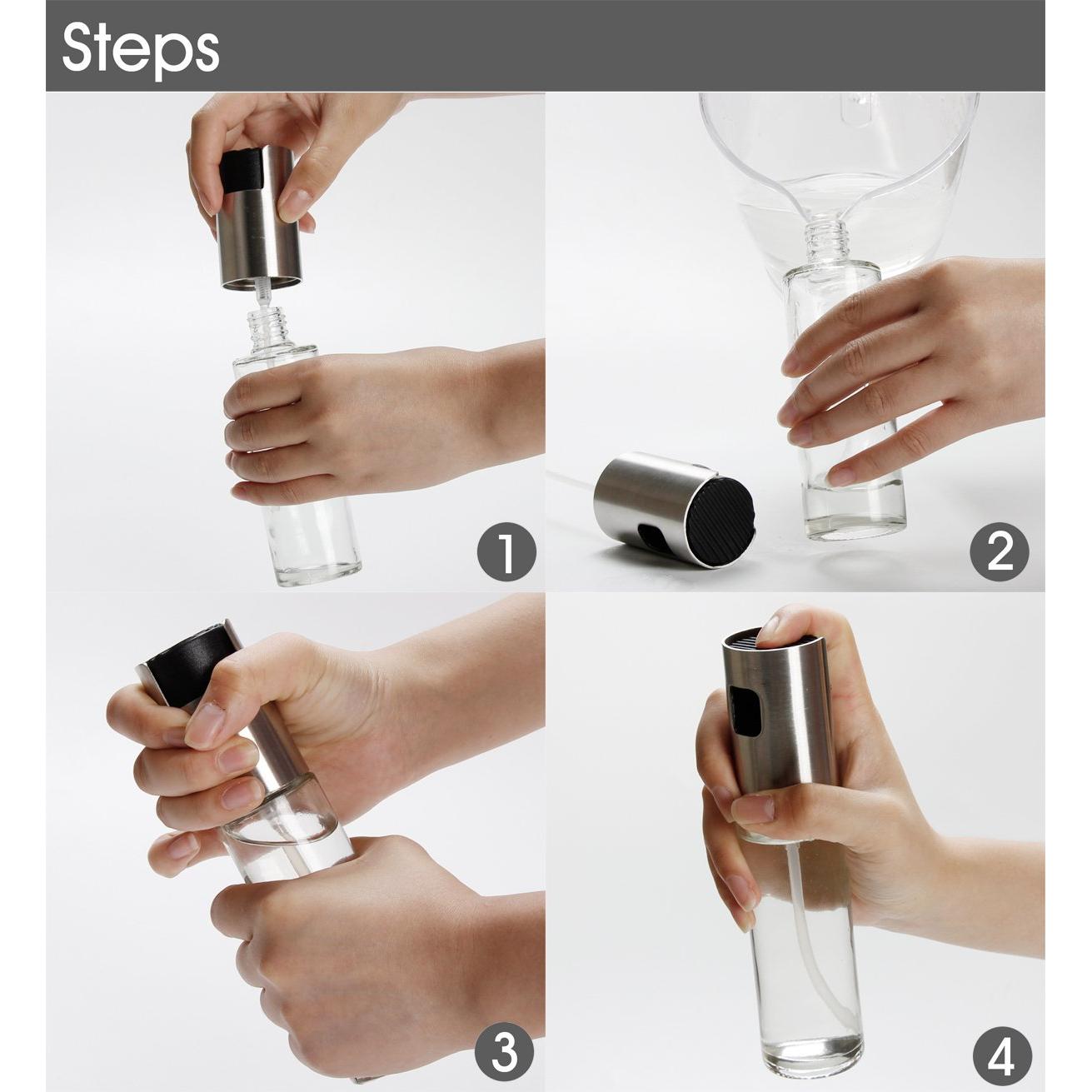 Steps

1

2

3

4